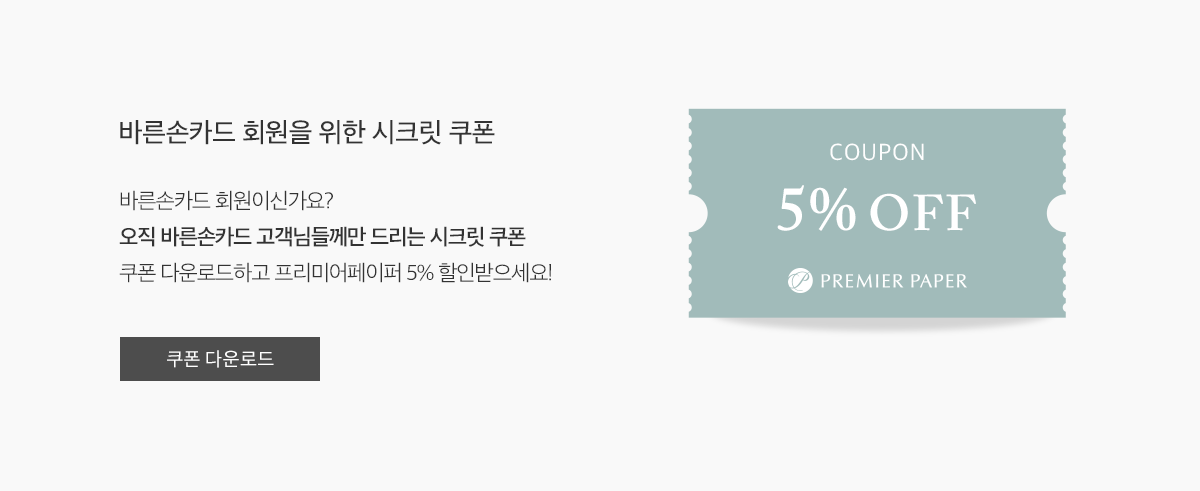 바른손카드 회원을 위한 시크릿 쿠폰

바른손카드 회원이신가요?
오직 바른손카드 고객님들께만 드리는 시크릿 쿠폰
쿠폰 다운로드하고 프리미어페이퍼 5% 할인받으세요!

쿠폰 다운로드

COUPON
5% OFF
PREMIER PAPER